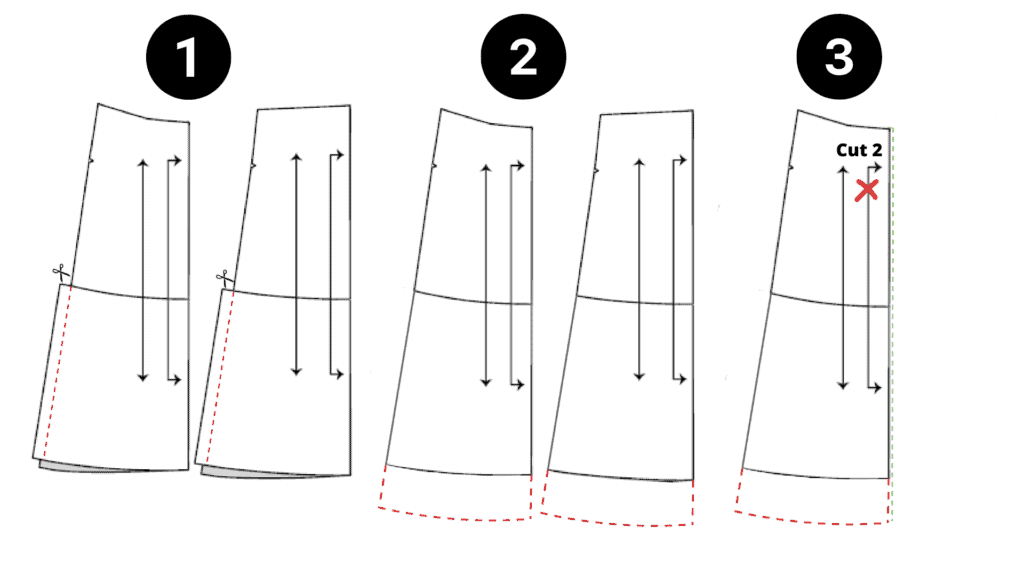 1

2

3

Cut 2